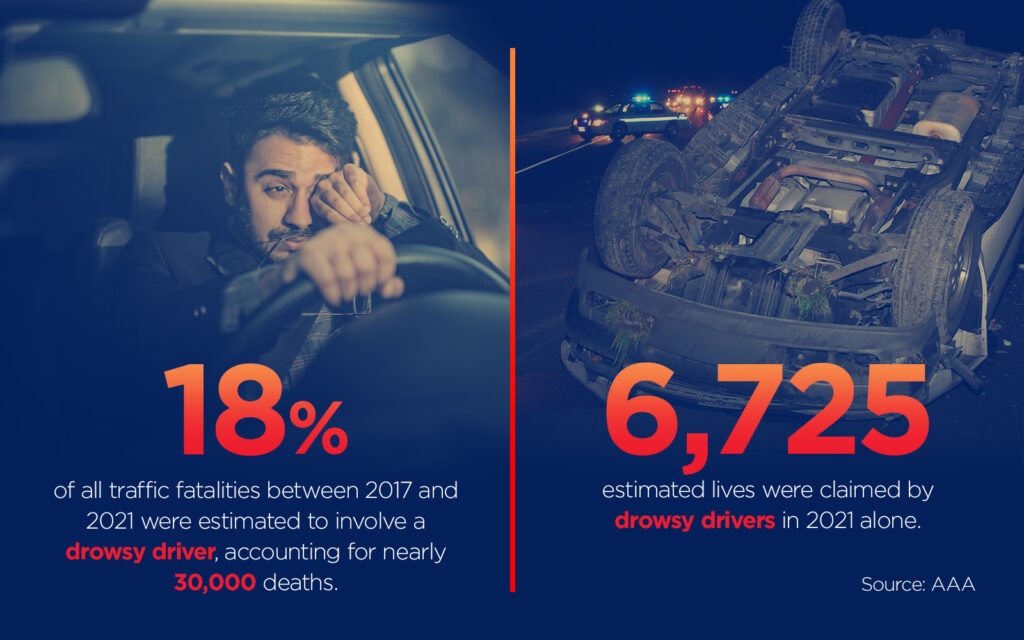 18%

of all traffic fatalities between 2017 and 2021 were estimated to involve a drowsy driver, accounting for nearly 30,000 deaths.

6,725

estimated lives were claimed by drowsy drivers in 2021 alone.

Source: AAA