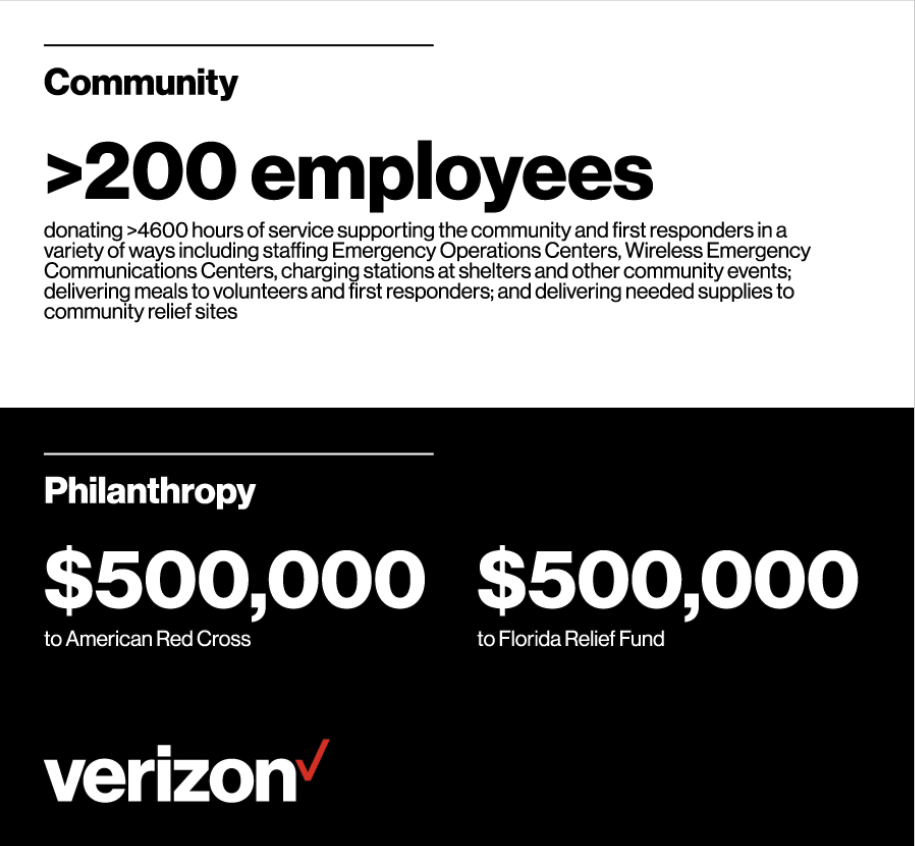 Community

>200 employees

donating >4600 hours of service supporting the community and first responders in a variety of ways including staffing Emergency Operations Centers, Wireless Emergency Communications Centers, charging stations at shelters and other community events; delivering meals to volunteers and first responders; and delivering needed supplies to community relief sites

Philanthropy

\$500,000
to American Red Cross

\$500,000
to Florida Relief Fund

verizon✓